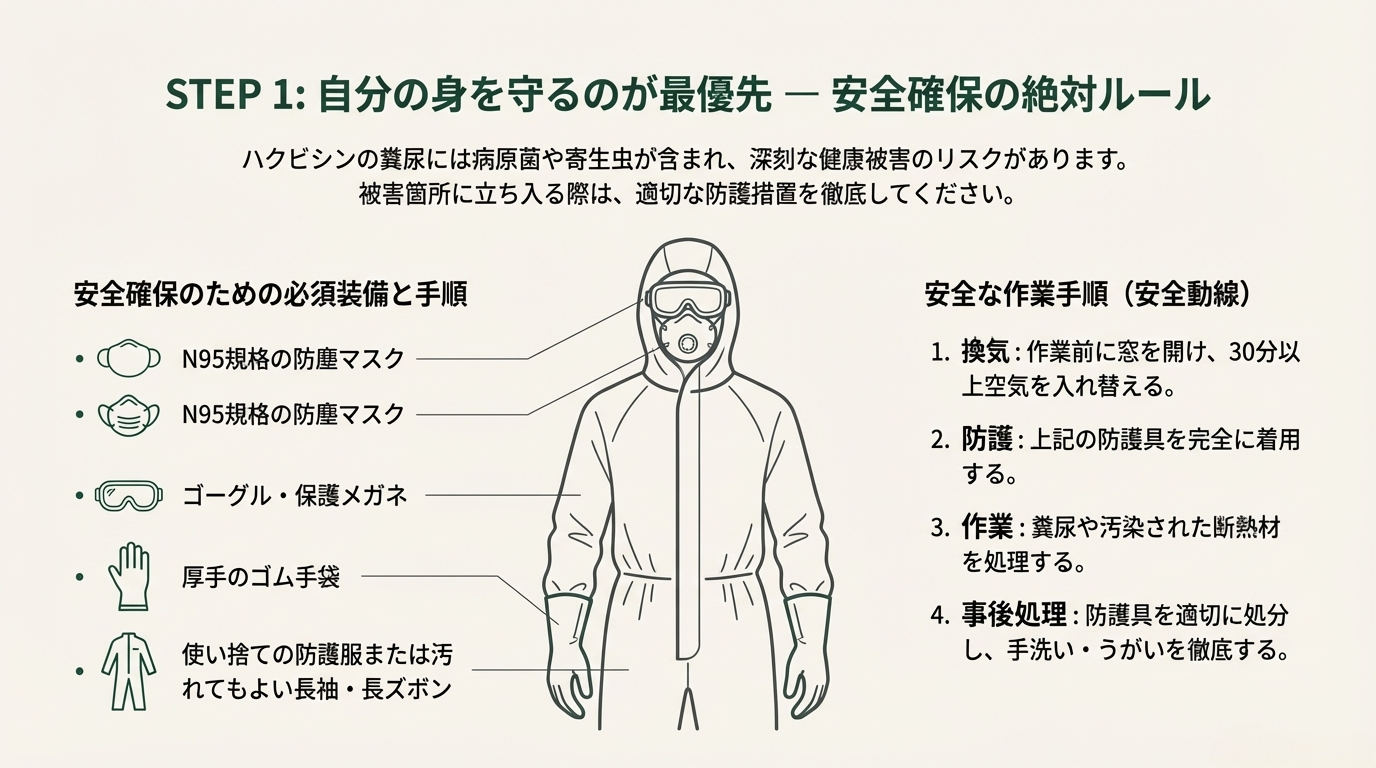 STEP 1: 自分の身を守るのが最優先 — 安全確保の絶対ルール

ハクビシンの糞尿には病原菌や寄生虫が含まれ、深刻な健康被害のリスクがあります。
被害箇所に立ち入る際は、適切な防護措置を徹底してください。

安全確保のための必須装備と手順

• N95規格の防塵マスク
• N95規格の防塵マスク
• ゴーグル・保護メガネ
• 厚手のゴム手袋
• 使い捨ての防護服または汚れてもよい長袖・長ズボン

安全な作業手順（安全動線）

1. 換気：作業前に窓を開け、30分以上空気を入れ替える。
2. 防護：上記の防護具を完全に着用する。
3. 作業：糞尿や汚染された断熱材を処理する。
4. 事後処理：防護具を適切に処分し、手洗い・うがいを徹底する。